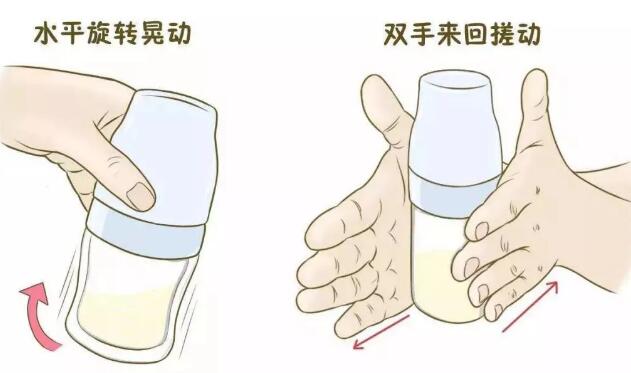 水平旋转晃动

双手来回搓动